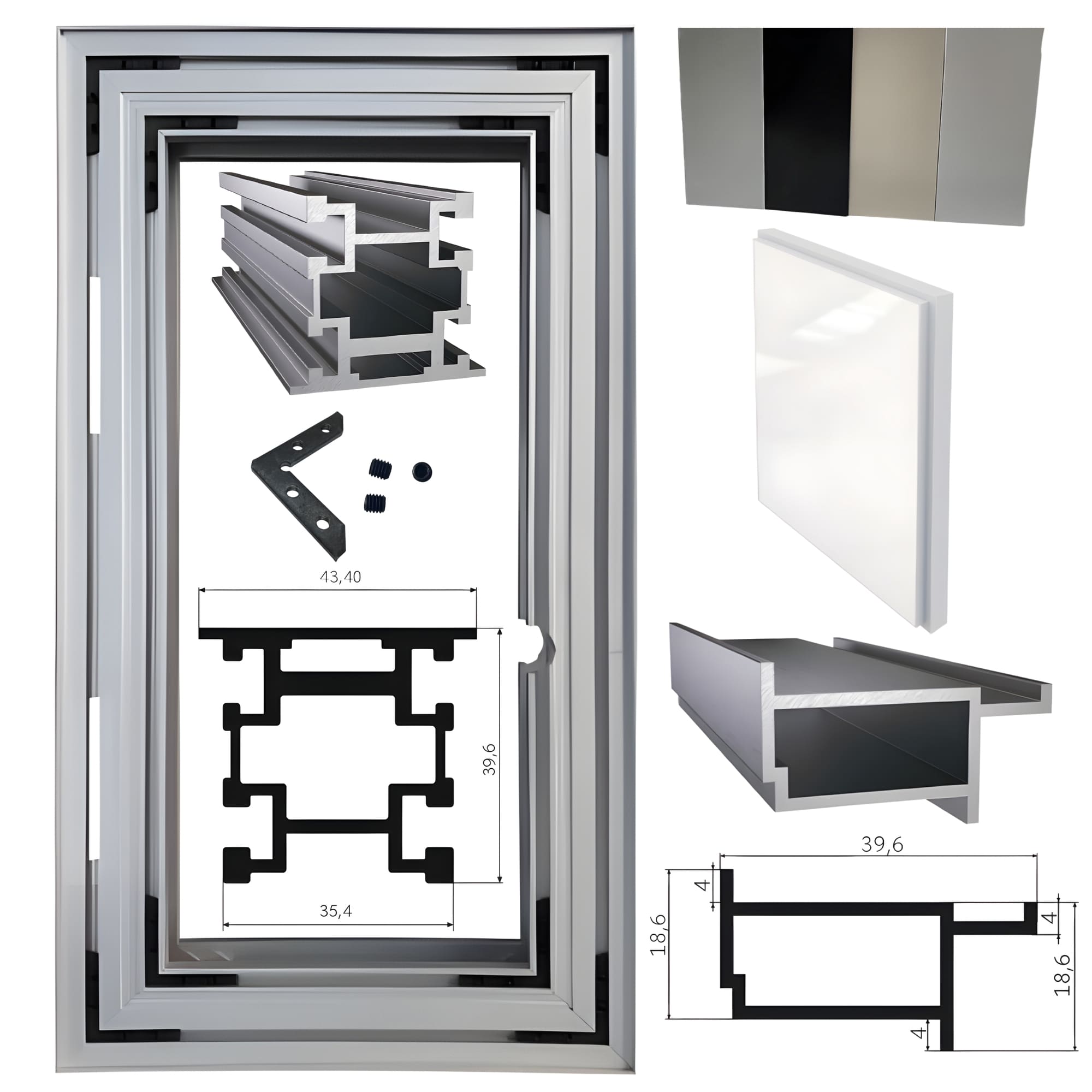 43,40

39,6

35,4

39,6

4

18,6

4

18,6

4